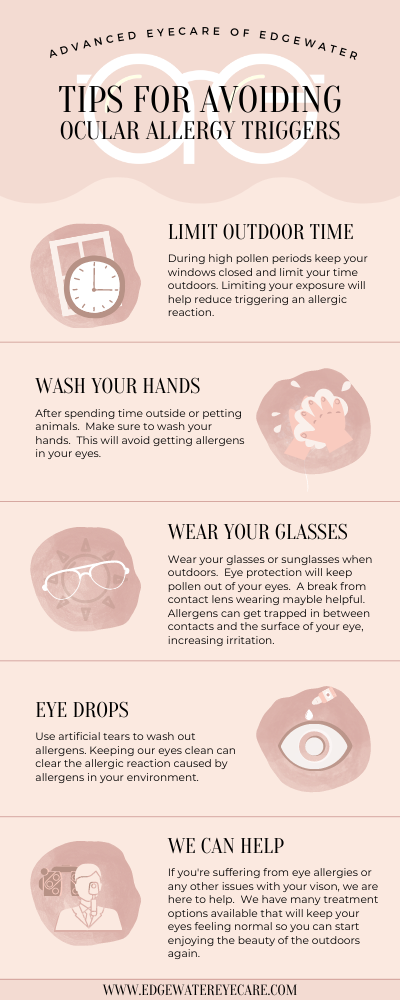 ADVANCED EYECARE OF EDGEWATER

TIPS FOR AVOIDING OCULAR ALLERGY TRIGGERS

LIMIT OUTDOOR TIME

During high pollen periods keep your windows closed and limit your time outdoors. Limiting your exposure will help reduce triggering an allergic reaction.

WASH YOUR HANDS

After spending time outside or petting animals. Make sure to wash your hands. This will avoid getting allergens in your eyes.

WEAR YOUR GLASSES

Wear your glasses or sunglasses when outdoors. Eye protection will keep pollen out of your eyes. A break from contact lens wearing maybe helpful. Allergens can get trapped in between contacts and the surface of your eye, increasing irritation.

EYE DROPS

Use artificial tears to wash out allergens. Keeping our eyes clean can clear the allergic reaction caused by allergens in your environment.

WE CAN HELP

If you're suffering from eye allergies or any other issues with your vison, we are here to help. We have many treatment options available that will keep your eyes feeling normal so you can start enjoying the beauty of the outdoors again.

WWW.EDGEWATEREYECARE.COM